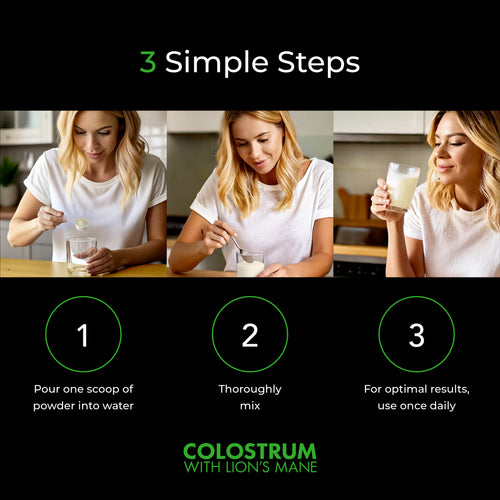 3 Simple Steps

1

Pour one scoop of powder into water

2

Thoroughly mix

3

For optimal results, use once daily

COLOSTRUM
WITH LION'S MANE